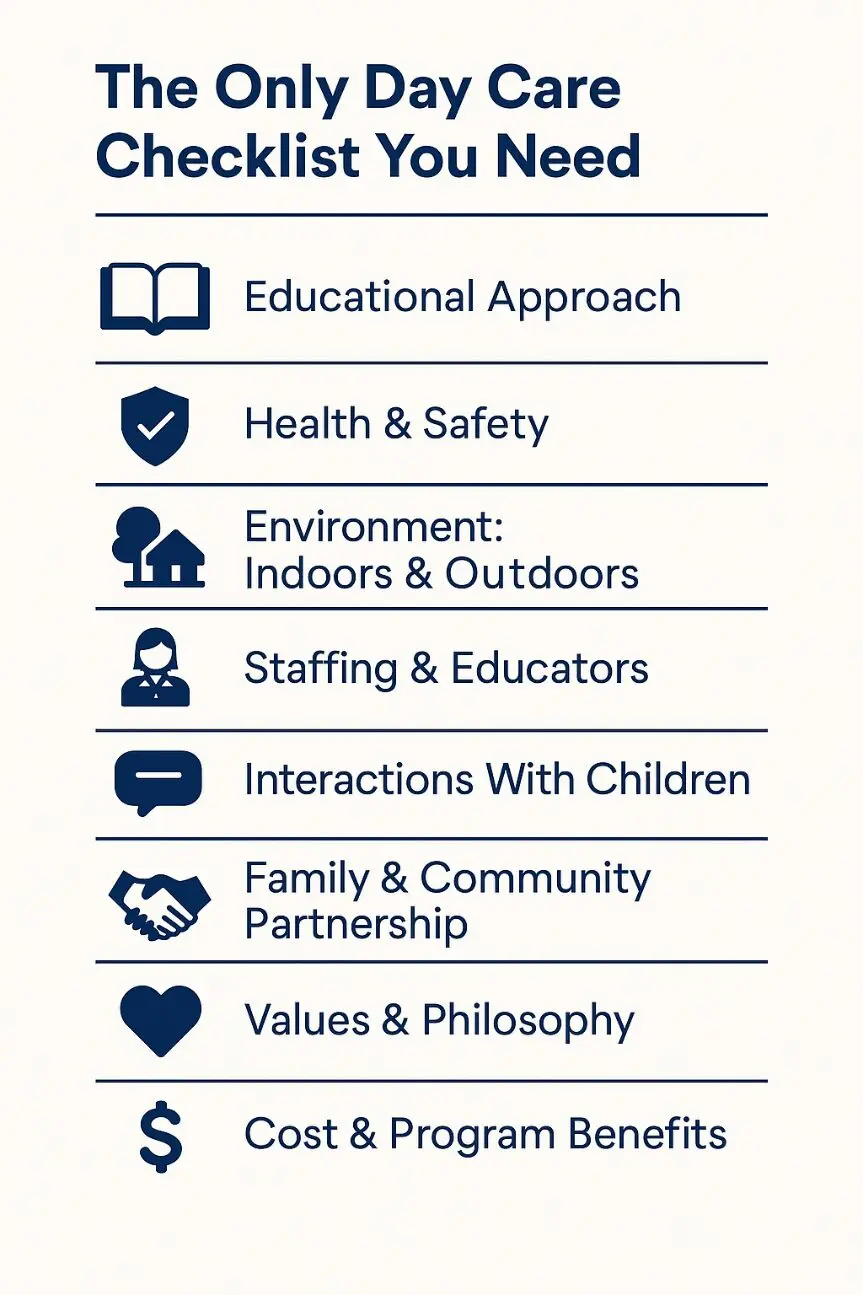 The Only Day Care Checklist You Need

Educational Approach

Health & Safety

Environment: Indoors & Outdoors

Staffing & Educators

Interactions With Children

Family & Community Partnership

Values & Philosophy

$

Cost & Program Benefits